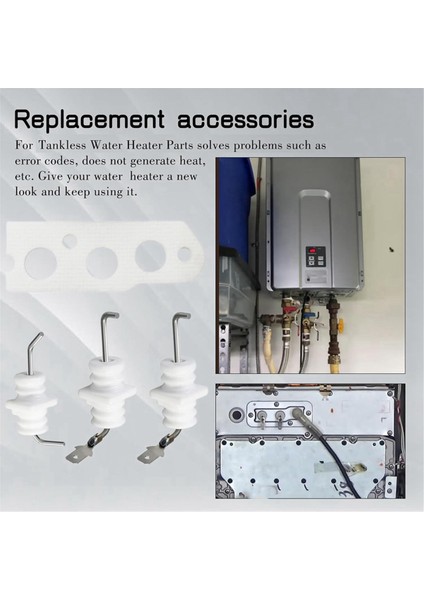 Replacement accessories

For Tankless Water Heater Parts solves problems such as error codes, does not generate heat, etc. Give your water heater a new look and keep using it.