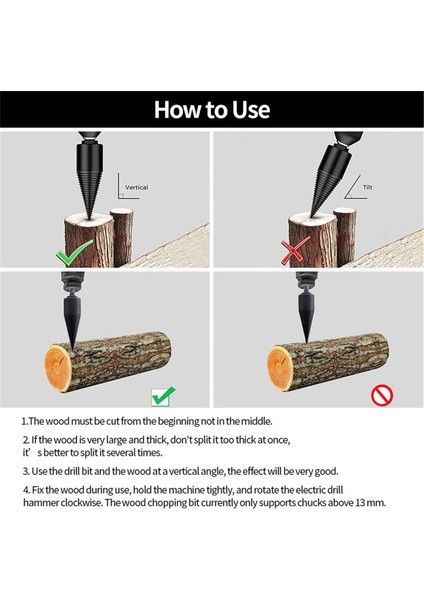 How to Use

Vertical

Tilt

1.The wood must be cut from the beginning not in the middle.

2. If the wood is very large and thick, don't split it too thick at once, it' s better to split it several times.

3. Use the drill bit and the wood at a vertical angle, the effect will be very good.

4. Fix the wood during use, hold the machine tightly, and rotate the electric drill hammer clockwise. The wood chopping bit currently only supports chucks above 13 mm.