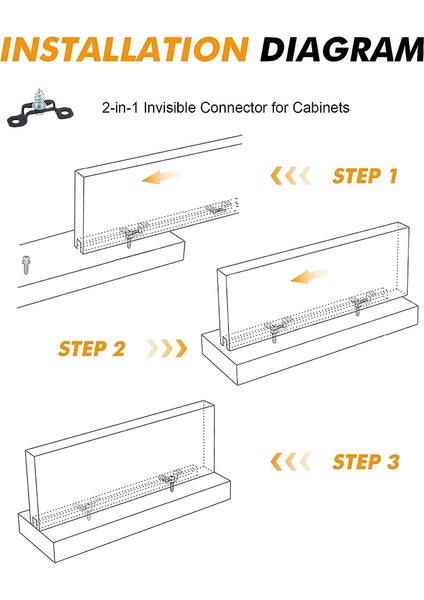 INSTALLATION DIAGRAM

2-in-1 Invisible Connector for Cabinets

STEP 1

STEP 2

STEP 3