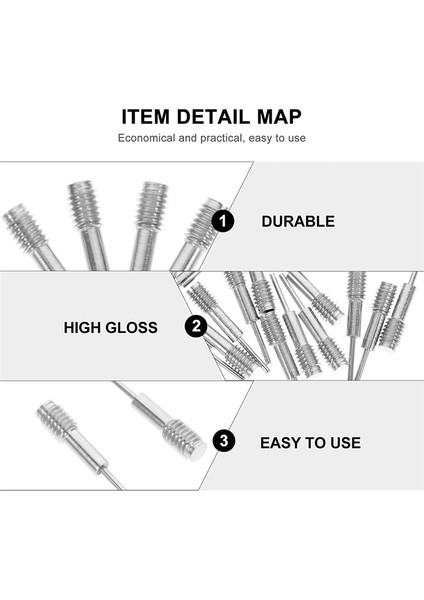 ITEM DETAIL MAP
Economical and practical, easy to use

1 DURABLE

HIGH GLOSS 2

3 EASY TO USE