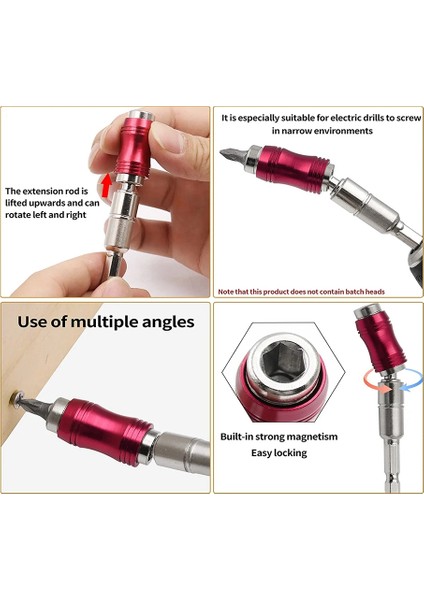 The extension rod is lifted upwards and can rotate left and right

It is especially suitable for electric drills to screw in narrow environments

Note that this product does not contain batch heads

Use of multiple angles

Built-in strong magnetism
Easy locking