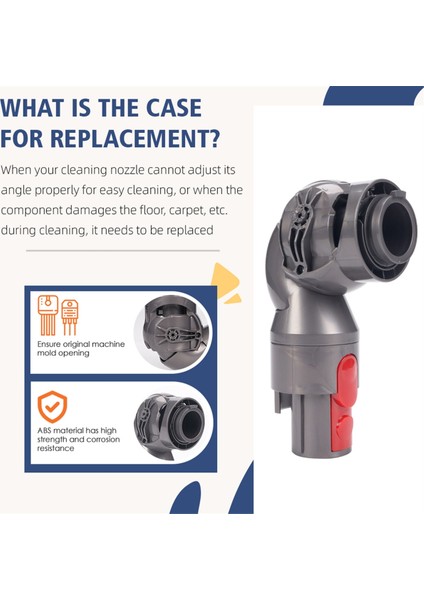 WHAT IS THE CASE FOR REPLACEMENT?

When your cleaning nozzle cannot adjust its angle properly for easy cleaning, or when the component damages the floor, carpet, etc. during cleaning, it needs to be replaced

Ensure original machine mold opening

ABS material has high strength and corrosion resistance