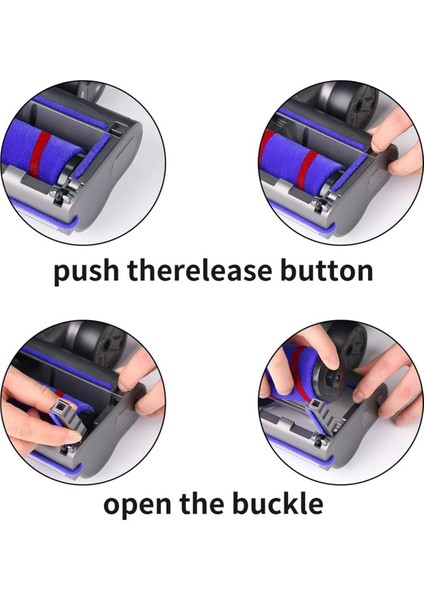 push therelease button

open the buckle