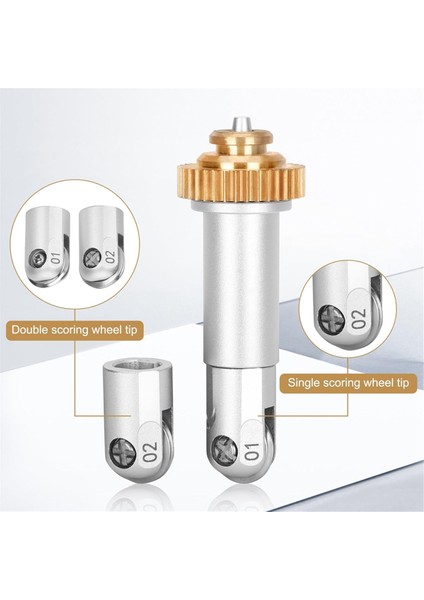 01
02
Double scoring wheel tip
02
Single scoring wheel tip
02
01