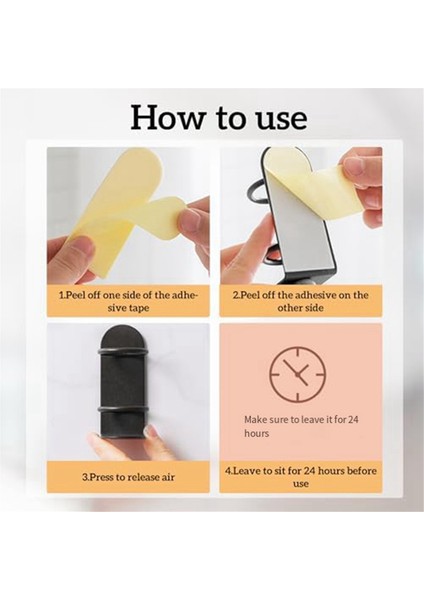 How to use

1.Peel off one side of the adhesive tape

2.Peel off the adhesive on the other side

3.Press to release air

Make sure to leave it for 24 hours

4.Leave to sit for 24 hours before use