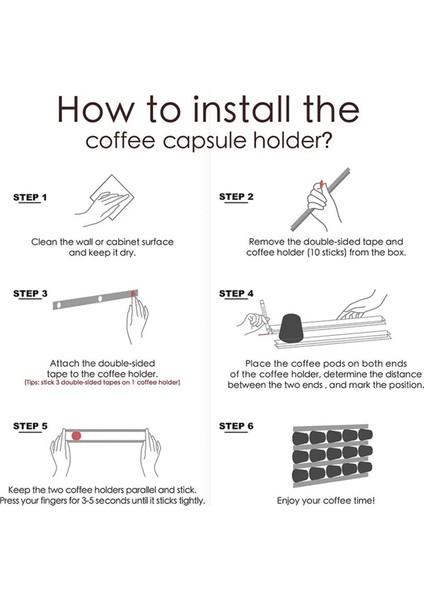 How to install the coffee capsule holder?

STEP 1

Clean the wall or cabinet surface and keep it dry.

STEP 2

Remove the double-sided tape and coffee holder (10 sticks) from the box.

STEP 3

Attach the double-sided tape to the coffee holder.
(Tips: stick 3 double-sided tapes on 1 coffee holder)

STEP 4

Place the coffee pods on both ends of the coffee holder, determine the distance between the two ends , and mark the position.

STEP 5

Keep the two coffee holders parallel and stick. Press your fingers for 3-5 seconds until it sticks tightly.

STEP 6

Enjoy your coffee time!