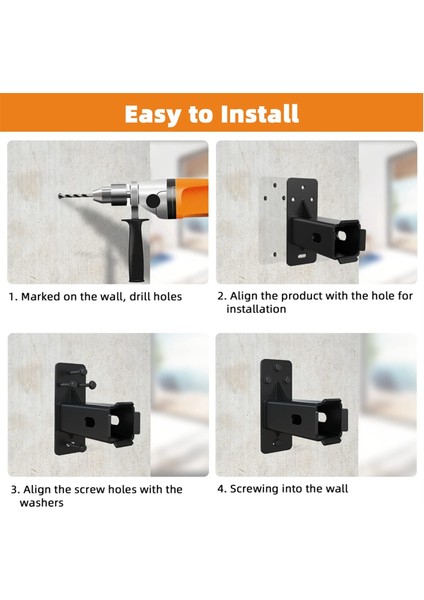 Easy to Install

1. Marked on the wall, drill holes

2. Align the product with the hole for installation

3. Align the screw holes with the washers

4. Screwing into the wall