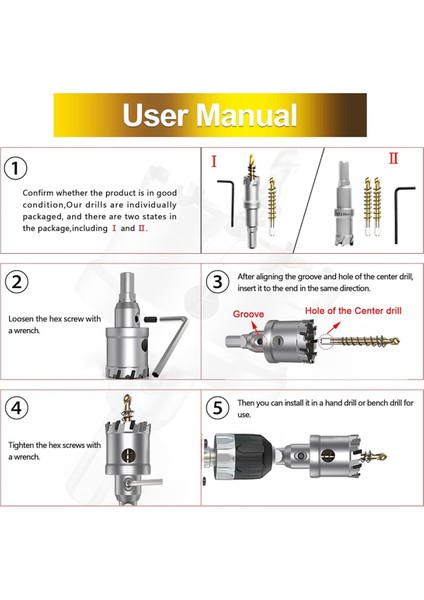 User Manual

1

Confirm whether the product is in good condition,Our drills are individually packaged, and there are two states in the package,including Ⅰ and Ⅱ.

Ⅰ

Ⅱ

2

Loosen the hex screw with a wrench.

3

After aligning the groove and hole of the center drill, insert it to the end in the same direction.

Groove

Hole of the Center drill

4

Tighten the hex screws with a wrench.

5

Then you can install it in a hand drill or bench drill for use.