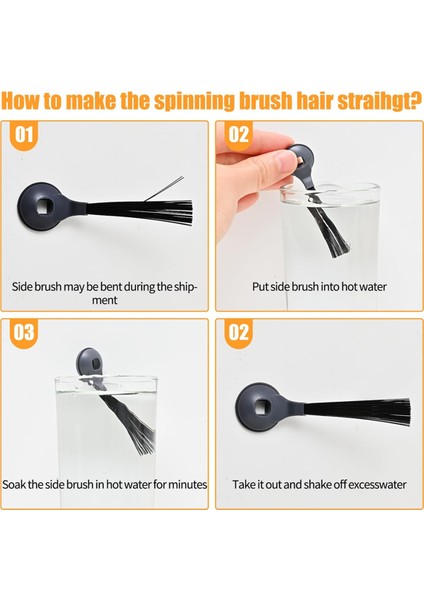 How to make the spinning brush hair straihgt?

01

Side brush may be bent during the shipment

02

Put side brush into hot water

03

Soak the side brush in hot water for minutes

02

Take it out and shake off excesswater