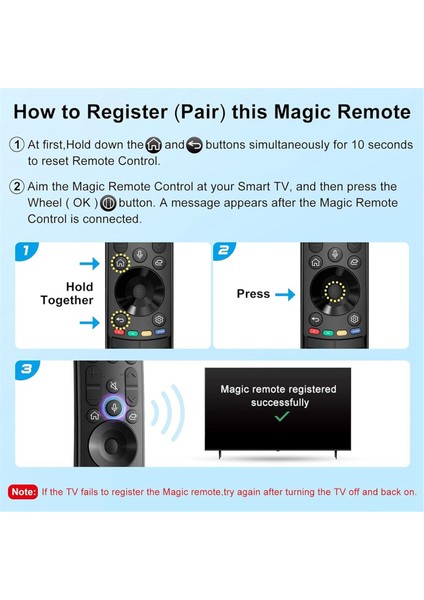 How to Register (Pair) this Magic Remote

1 At first,Hold down the and buttons simultaneously for 10 seconds to reset Remote Control.

2 Aim the Magic Remote Control at your Smart TV, and then press the Wheel ( OK ) button. A message appears after the Magic Remote Control is connected.

1

Hold Together

2

Press

3

Magic remote registered successfully

Note: If the TV fails to register the Magic remote,try again after turning the TV off and back on.