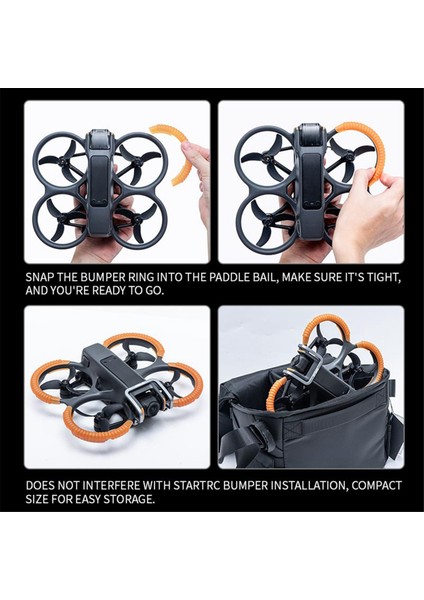 SNAP THE BUMPER RING INTO THE PADDLE BAIL, MAKE SURE IT'S TIGHT, AND YOU'RE READY TO GO.

DOES NOT INTERFERE WITH STARTRC BUMPER INSTALLATION, COMPACT SIZE FOR EASY STORAGE.