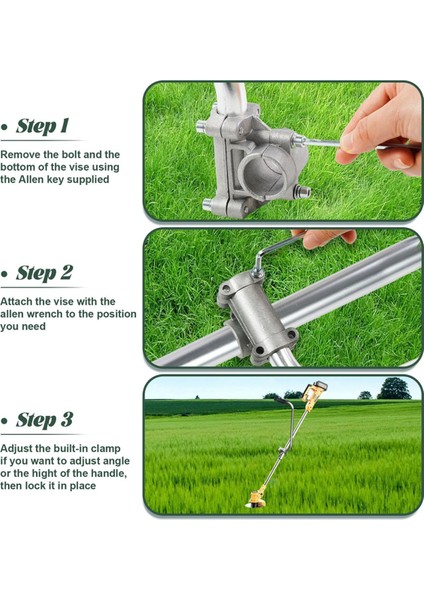 • Step 1

Remove the bolt and the bottom of the vise using the Allen key supplied

• Step 2

Attach the vise with the allen wrench to the position you need

• Step 3

Adjust the built-in clamp if you want to adjust angle or the hight of the handle, then lock it in place