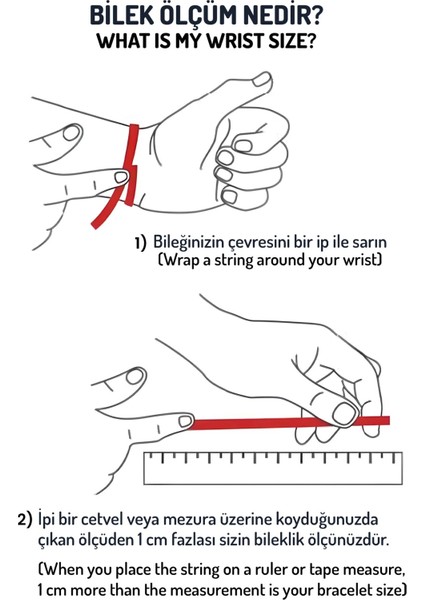 BİLEK ÖLÇÜM NEDİR?
WHAT IS MY WRIST SIZE?

1) Bileğinizin çevresini bir ip ile sarın
(Wrap a string around your wrist)

2) İpi bir cetvel veya mezura üzerine koyduğunuzda çıkan ölçüden 1 cm fazlası sizin bileklik ölçünüzdür.

(When you place the string on a ruler or tape measure, 1 cm more than the measurement is your bracelet size)