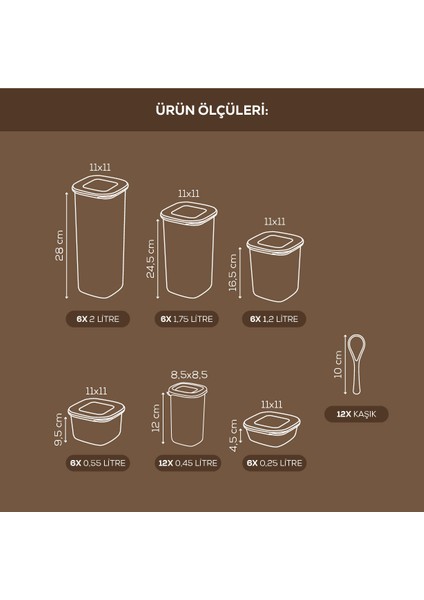 ÜRÜN ÖLÇÜLERİ:

11x11
28 cm
6X 2 LİTRE

11x11
24,5 cm
6X 1,75 LİTRE

11x11
16,5 cm
6X 1,2 LİTRE

10 cm
12X KAŞIK

11x11
9,5 cm
6X 0,55 LİTRE

8,5x8,5
12 cm
12X 0,45 LİTRE

11x11
4,5 cm
6X 0,25 LİTRE