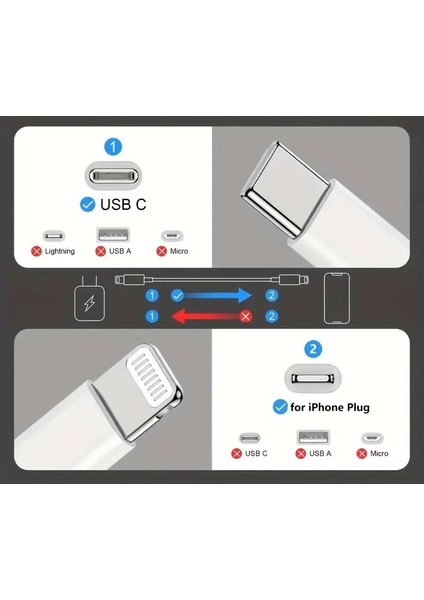 1

USB C

Lightning USB A Micro

1 2
1 2

2

for iPhone Plug

USB C USB A Micro