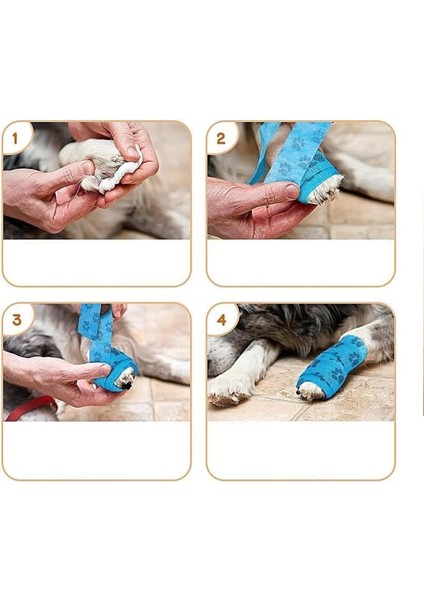 1

2

3

4