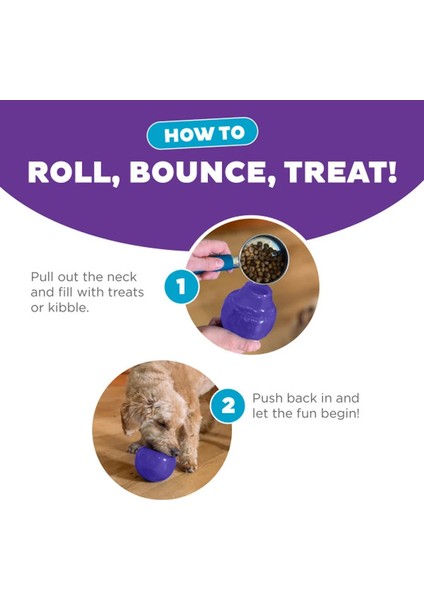 HOW TO
ROLL, BOUNCE, TREAT!

Pull out the neck and fill with treats or kibble.

1

2

Push back in and let the fun begin!