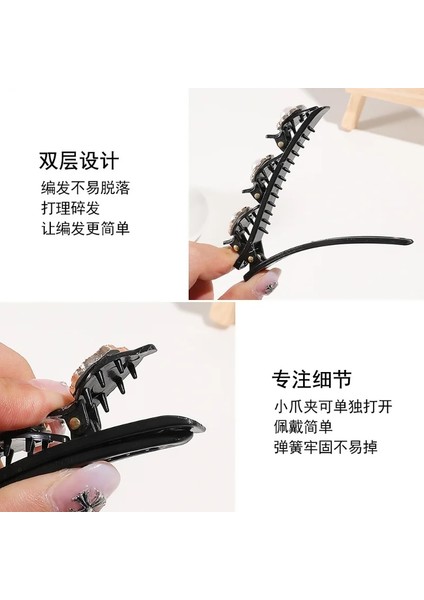 双层设计
编发不易脱落
打理碎发
让编发更简单

专注细节
小爪夹可单独打开
佩戴简单
弹簧牢固不易掉