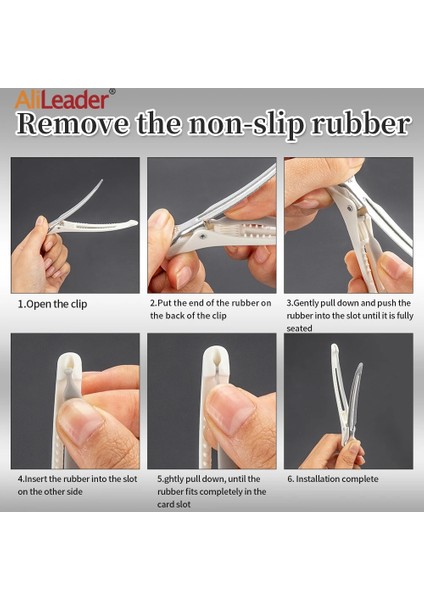 AliLeader®

Remove the non-slip rubber

1.Open the clip

2.Put the end of the rubber on the back of the clip

3.Gently pull down and push the rubber into the slot until it is fully seated

4.Insert the rubber into the slot on the other side

5.ghtly pull down, until the rubber fits completely in the card slot

6. Installation complete