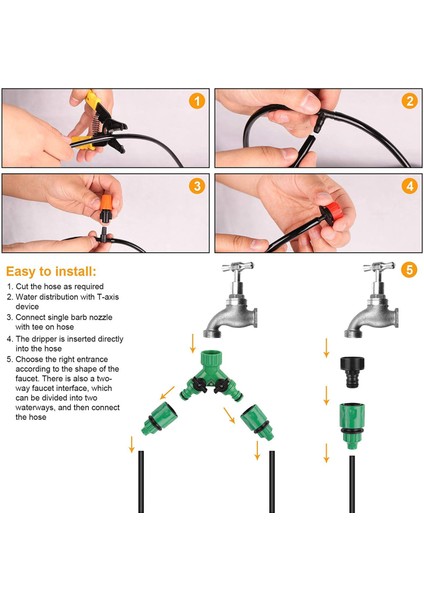 1

2

3

4

Easy to install:

1. Cut the hose as required
2. Water distribution with T-axis device
3. Connect single barb nozzle with tee on hose
4. The dripper is inserted directly into the hose
5. Choose the right entrance according to the shape of the faucet. There is also a two-way faucet interface, which can be divided into two waterways, and then connect the hose

5