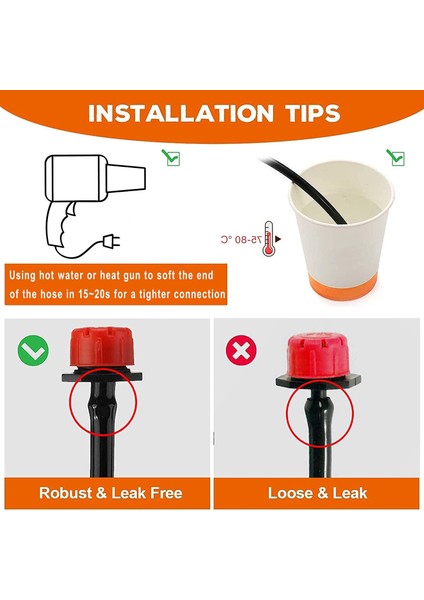 INSTALLATION TIPS

75-80 °C

Using hot water or heat gun to soft the end of the hose in 15~20s for a tighter connection

Robust & Leak Free

Loose & Leak