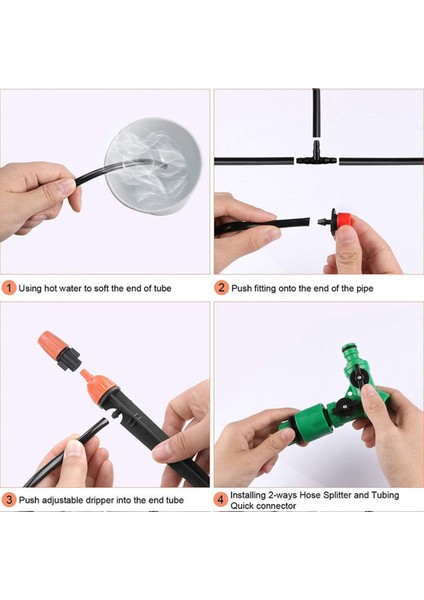 1 Using hot water to soft the end of tube

2 Push fitting onto the end of the pipe

3 Push adjustable dripper into the end tube

4 Installing 2-ways Hose Splitter and Tubing Quick connector