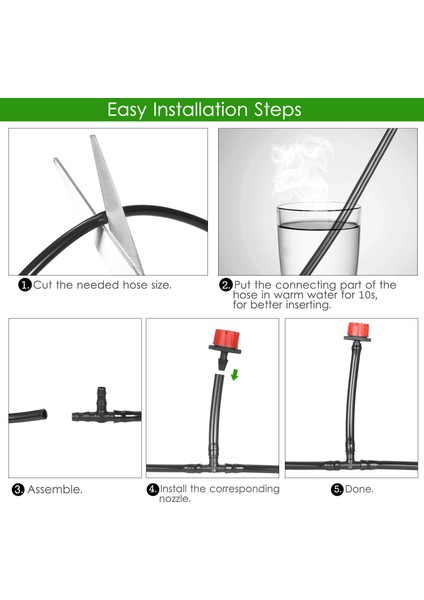 Easy Installation Steps

1. Cut the needed hose size.

2. Put the connecting part of the hose in warm water for 10s, for better inserting.

3. Assemble.

4. Install the corresponding nozzle.

5. Done.