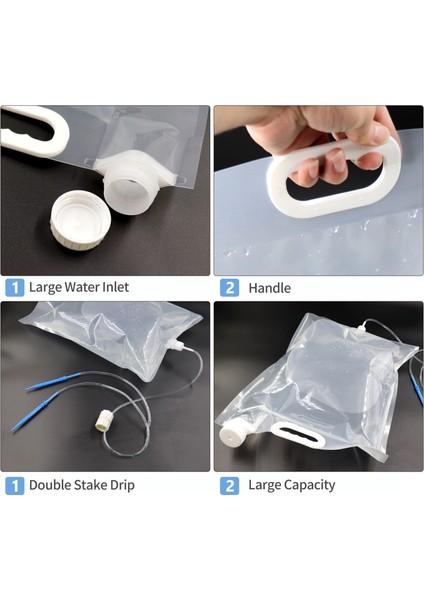 1 Large Water Inlet

2 Handle

1 Double Stake Drip

2 Large Capacity