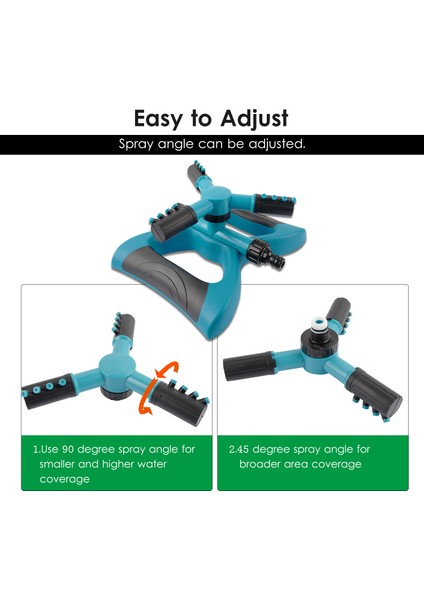 Easy to Adjust

Spray angle can be adjusted.

1.Use 90 degree spray angle for smaller and higher water coverage

2.45 degree spray angle for broader area coverage