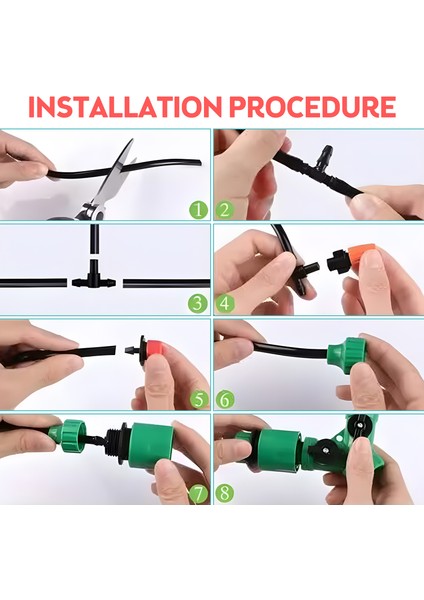 INSTALLATION PROCEDURE

1
2
3
4
5
6
7
8