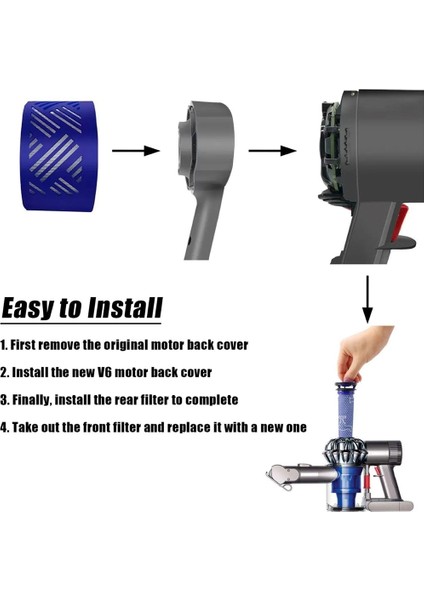 Easy to Install

1. First remove the original motor back cover

2. Install the new V6 motor back cover

3. Finally, install the rear filter to complete

4. Take out the front filter and replace it with a new one