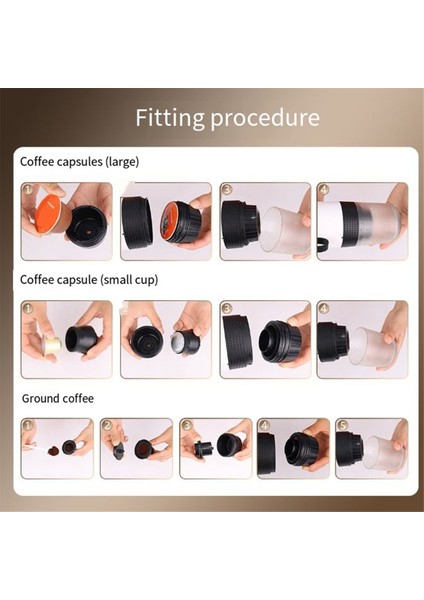 Fitting procedure

Coffee capsules (large)

1

3

4

Coffee capsule (small cup)

1

3

4

Ground coffee

1

2

3

4

5