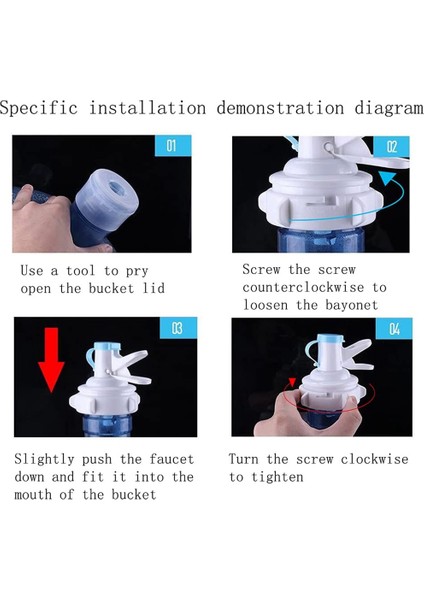 Specific installation demonstration diagram

01

Use a tool to pry open the bucket lid

02

Screw the screw counterclockwise to loosen the bayonet

03

Slightly push the faucet down and fit it into the mouth of the bucket

04

Turn the screw clockwise to tighten