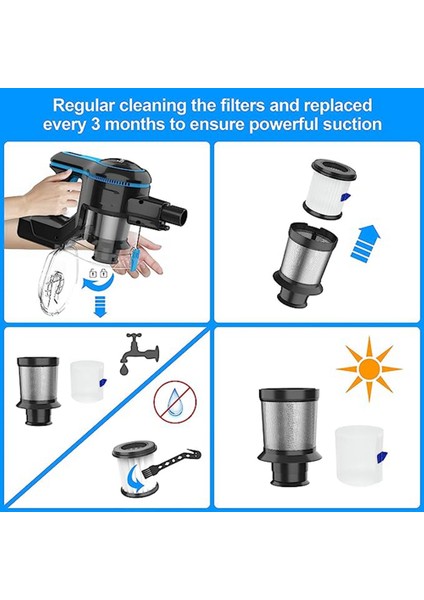 Regular cleaning the filters and replaced every 3 months to ensure powerful suction