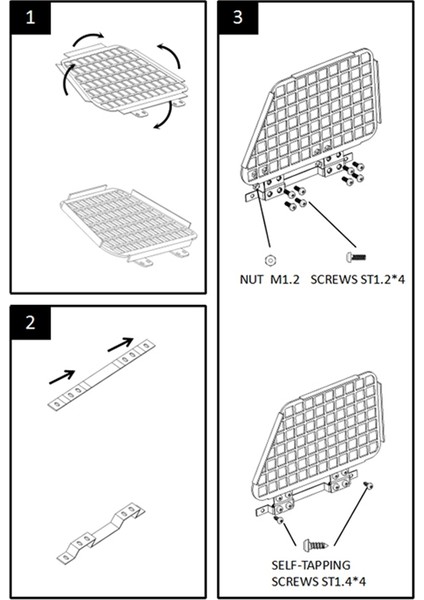 1

2

3

NUT M1.2 SCREWS ST1.2*4

SELF-TAPPING SCREWS ST1.4*4