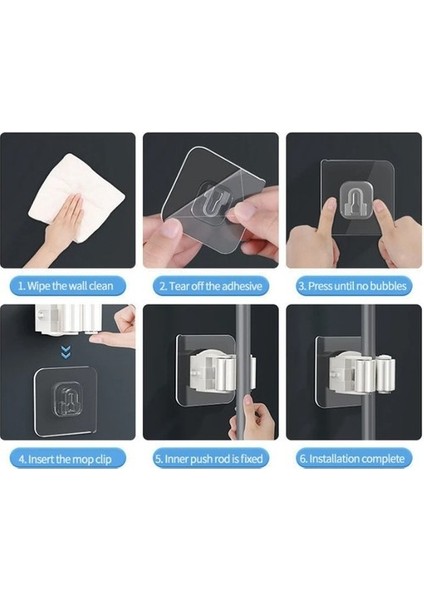 1. Wipe the wall clean

2. Tear off the adhesive

3. Press until no bubbles

4. Insert the mop clip

5. Inner push rod is fixed

6. Installation complete