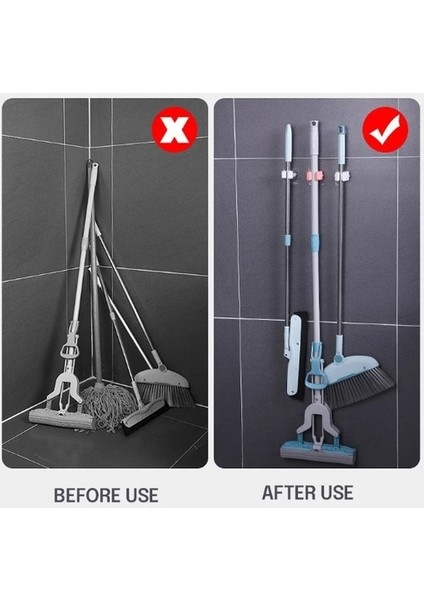 BEFORE USE

AFTER USE