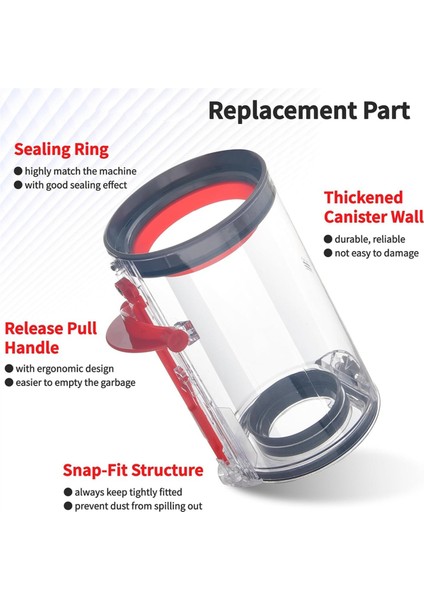 Replacement Part

Sealing Ring
● highly match the machine
● with good sealing effect

Thickened Canister Wall
● durable, reliable
● not easy to damage

Release Pull Handle
● with ergonomic design
● easier to empty the garbage

Snap-Fit Structure
● always keep tightly fitted
● prevent dust from spilling out