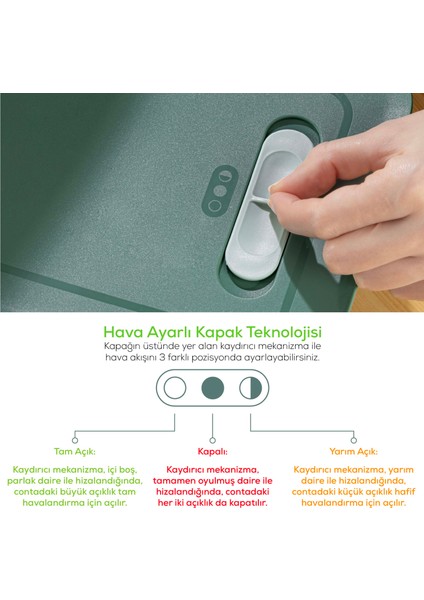 Hava Ayarlı Kapak Teknolojisi

Kapağın üstünde yer alan kaydırıcı mekanizma ile hava akışını 3 farklı pozisyonda ayarlayabilirsiniz.

Tam Açık:

Kaydırıcı mekanizma, içi boş, parlak daire ile hizalandığında, contadaki büyük açıklık tam havalandırma için açılır.

Kapalı:

Kaydırıcı mekanizma, tamamen oyulmuş daire ile hizalandığında, contadaki her iki açıklık da kapatılır.

Yarım Açık:

Kaydırıcı mekanizma, yarım daire ile hizalandığında, contadaki küçük açıklık hafif havalandırma için açılır.