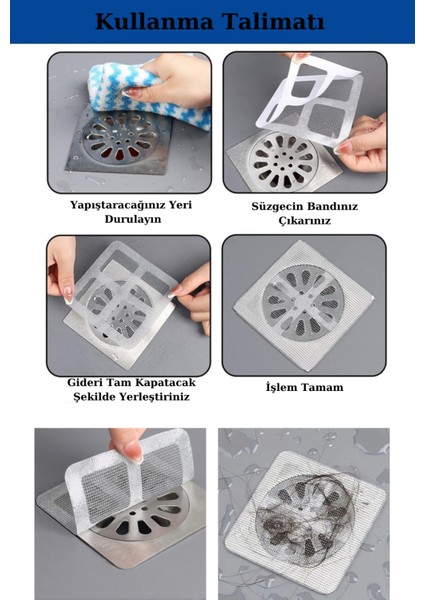 Kullanma Talimatı

Yapıştaracağınız Yeri Durulayın

Süzgecin Bandınız Çıkarınız

Gideri Tam Kapatacak Şekilde Yerleştiriniz

İşlem Tamam