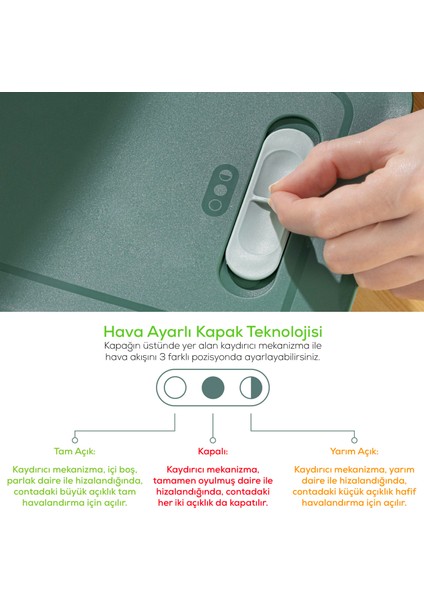 Hava Ayarlı Kapak Teknolojisi

Kapağın üstünde yer alan kaydırıcı mekanizma ile hava akışını 3 farklı pozisyonda ayarlayabilirsiniz.

Tam Açık:

Kaydırıcı mekanizma, içi boş, parlak daire ile hizalandığında, contadaki büyük açıklık tam havalandırma için açılır.

Kapalı:

Kaydırıcı mekanizma, tamamen oyulmuş daire ile hizalandığında, contadaki her iki açıklık da kapatılır.

Yarım Açık:

Kaydırıcı mekanizma, yarım daire ile hizalandığında, contadaki küçük açıklık hafif havalandırma için açılır.