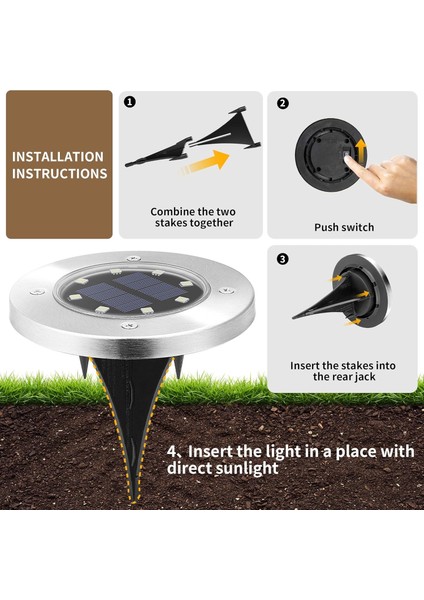 INSTALLATION INSTRUCTIONS

1

Combine the two stakes together

2

Push switch

3

Insert the stakes into the rear jack

4、Insert the light in a place with direct sunlight