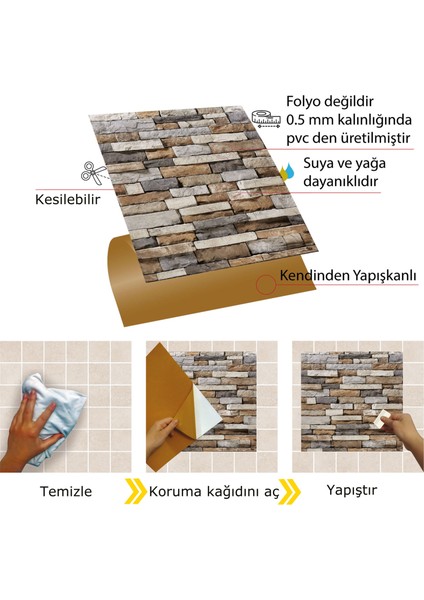 Folyo değildir
0.5 mm kalınlığında
pvc den üretilmiştir

Suya ve yağa
dayanıklıdır

Kesilebilir

Kendinden Yapışkanlı

Temizle

Koruma kağıdını aç

Yapıştır