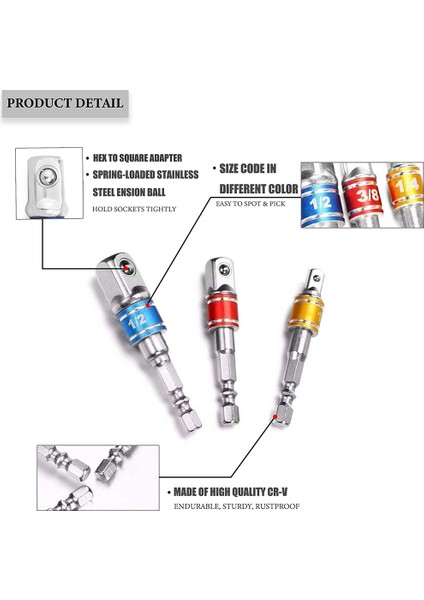 PRODUCT DETAIL

• HEX TO SQUARE ADAPTER
• SPRING-LOADED STAINLESS STEEL ENSION BALL
HOLD SOCKETS TIGHTLY

• SIZE CODE IN DIFFERENT COLOR
EASY TO SPOT & PICK

1/2
3/8
1/4

1/2

• MADE OF HIGH QUALITY CR-V
ENDURABLE, STURDY, RUSTPROOF