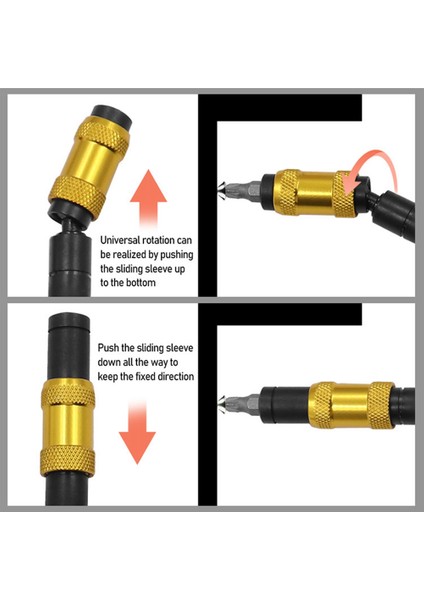 Universal rotation can be realized by pushing the sliding sleeve up to the bottom

Push the sliding sleeve down all the way to keep the fixed direction