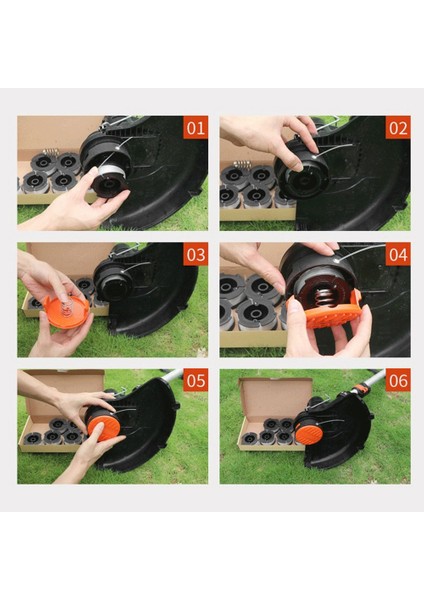 01

02

03

04

05

06