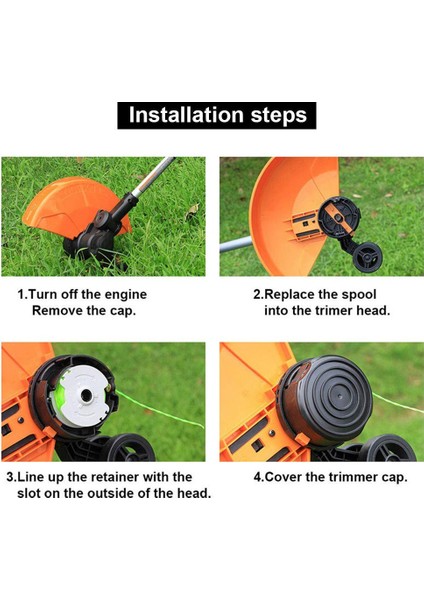 Installation steps

1.Turn off the engine
Remove the cap.

2.Replace the spool
into the trimer head.

3.Line up the retainer with the slot on the outside of the head.

4.Cover the trimmer cap.