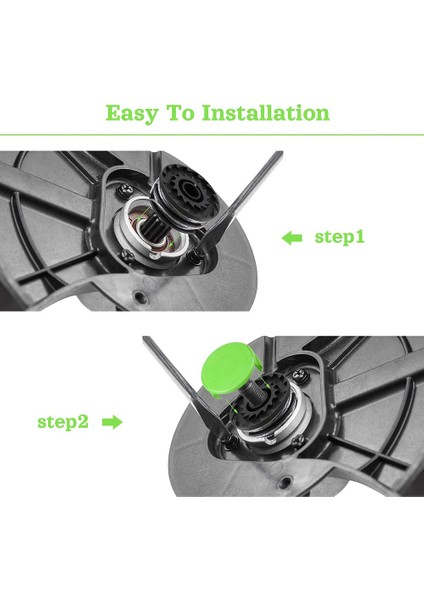 Easy To Installation

step1

step2