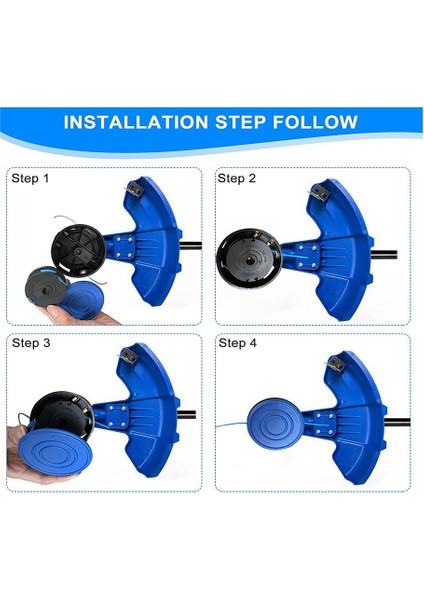 INSTALLATION STEP FOLLOW

Step 1

Step 2

Step 3

Step 4