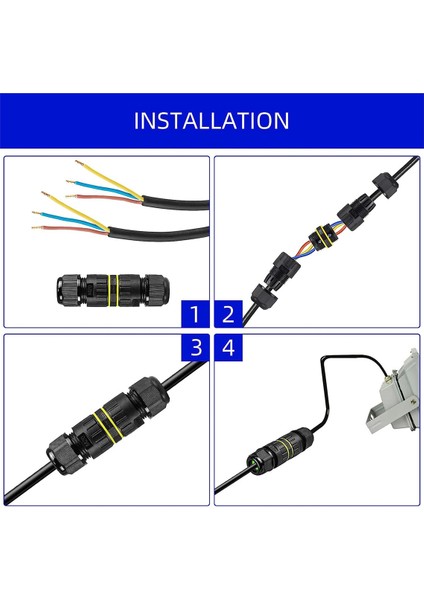 INSTALLATION

1

2

3

4